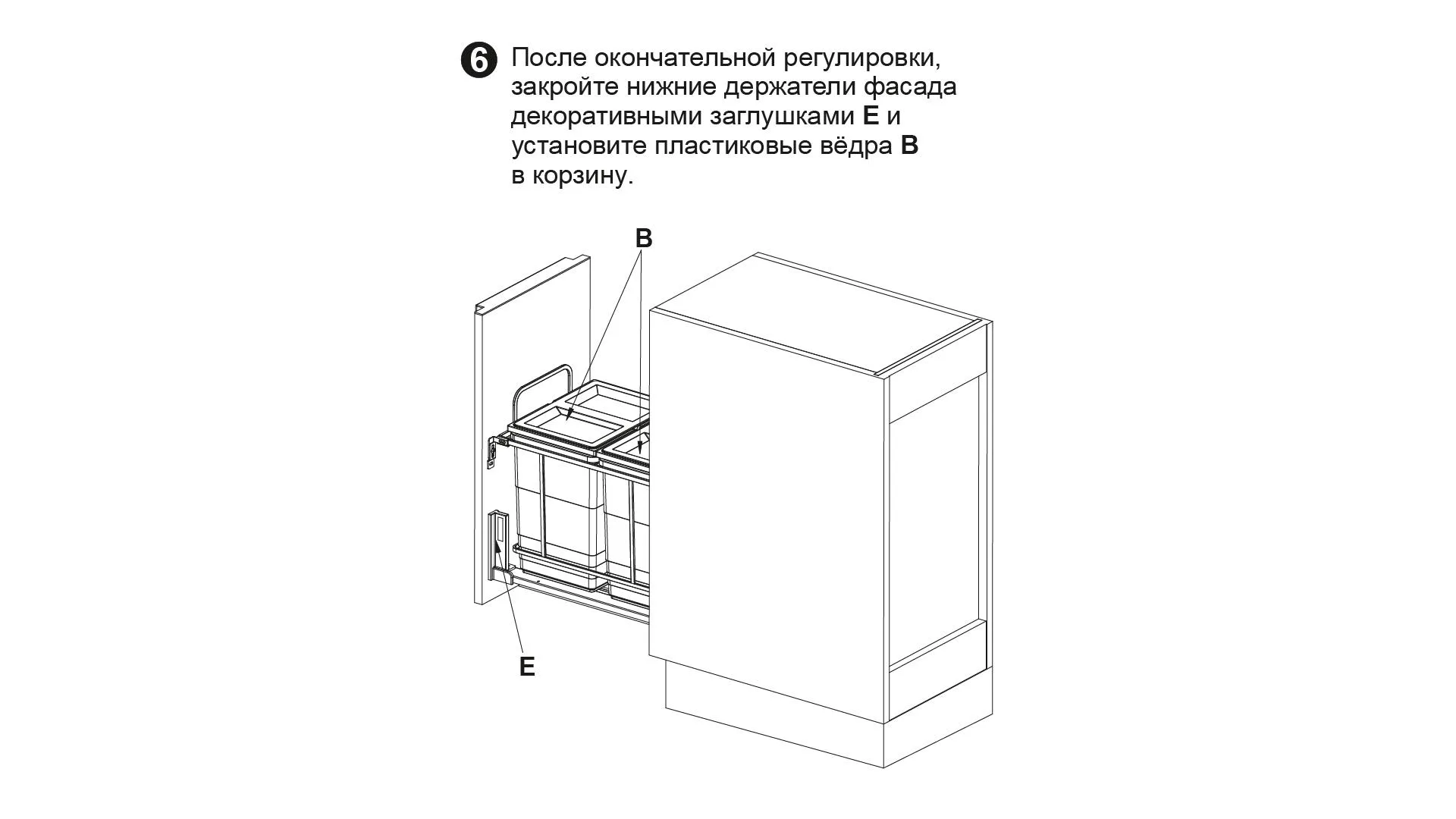 6 После окончательной регулировки, закройте нижние держатели фасада декоративными заглушками E и установите пластиковые вёдра B в корзину.

B

E