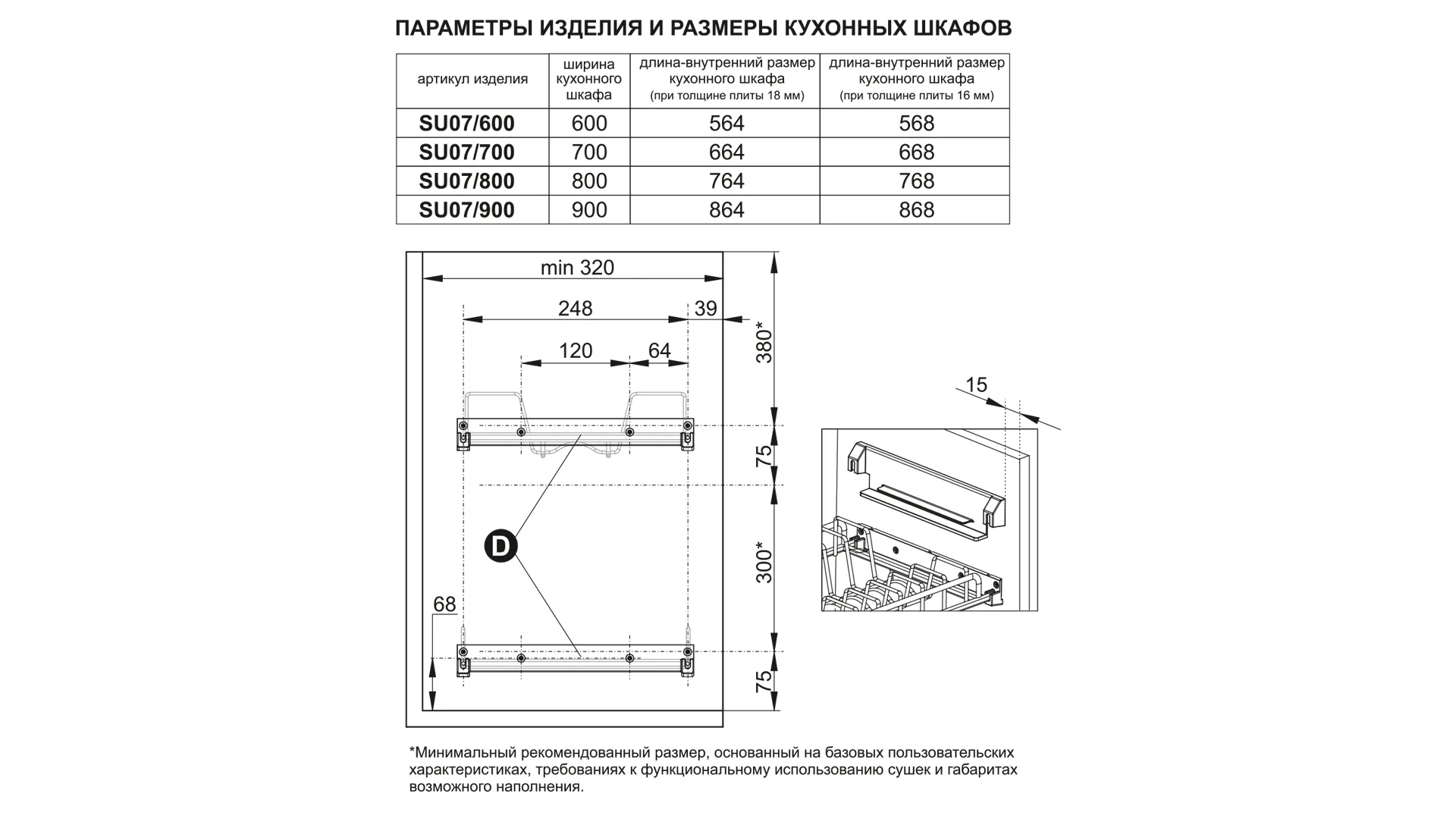 ПАРАМЕТРЫ ИЗДЕЛИЯ И РАЗМЕРЫ КУХОННЫХ ШКАФОВ

| артикул изделия | ширина кухонного шкафа | длина-внутренний размер кухонного шкафа (при толщине плиты 18 мм) | длина-внутренний размер кухонного шкафа (при толщине плиты 16 мм) |
|---|---|---|---|
| SU07/600 | 600 | 564 | 568 |
| SU07/700 | 700 | 664 | 668 |
| SU07/800 | 800 | 764 | 768 |
| SU07/900 | 900 | 864 | 868 |

min 320
248
39
120
64
380*
75
300*
75
68
D
15

*Минимальный рекомендованный размер, основанный на базовых пользовательских характеристиках, требованиях к функциональному использованию сушек и габаритах возможного наполнения.