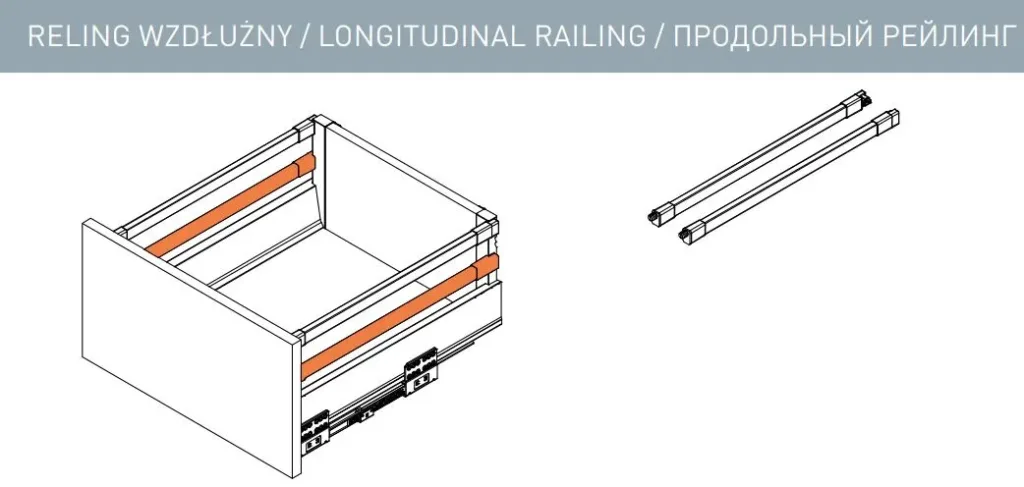 RELING WZDŁUŻNY / LONGITUDINAL RAILING / ПРОДОЛЬНЫЙ РЕЙЛИНГ