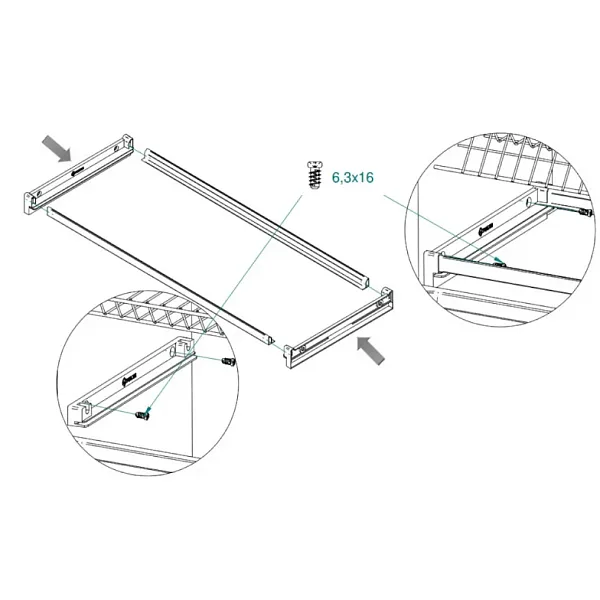 6,3x16