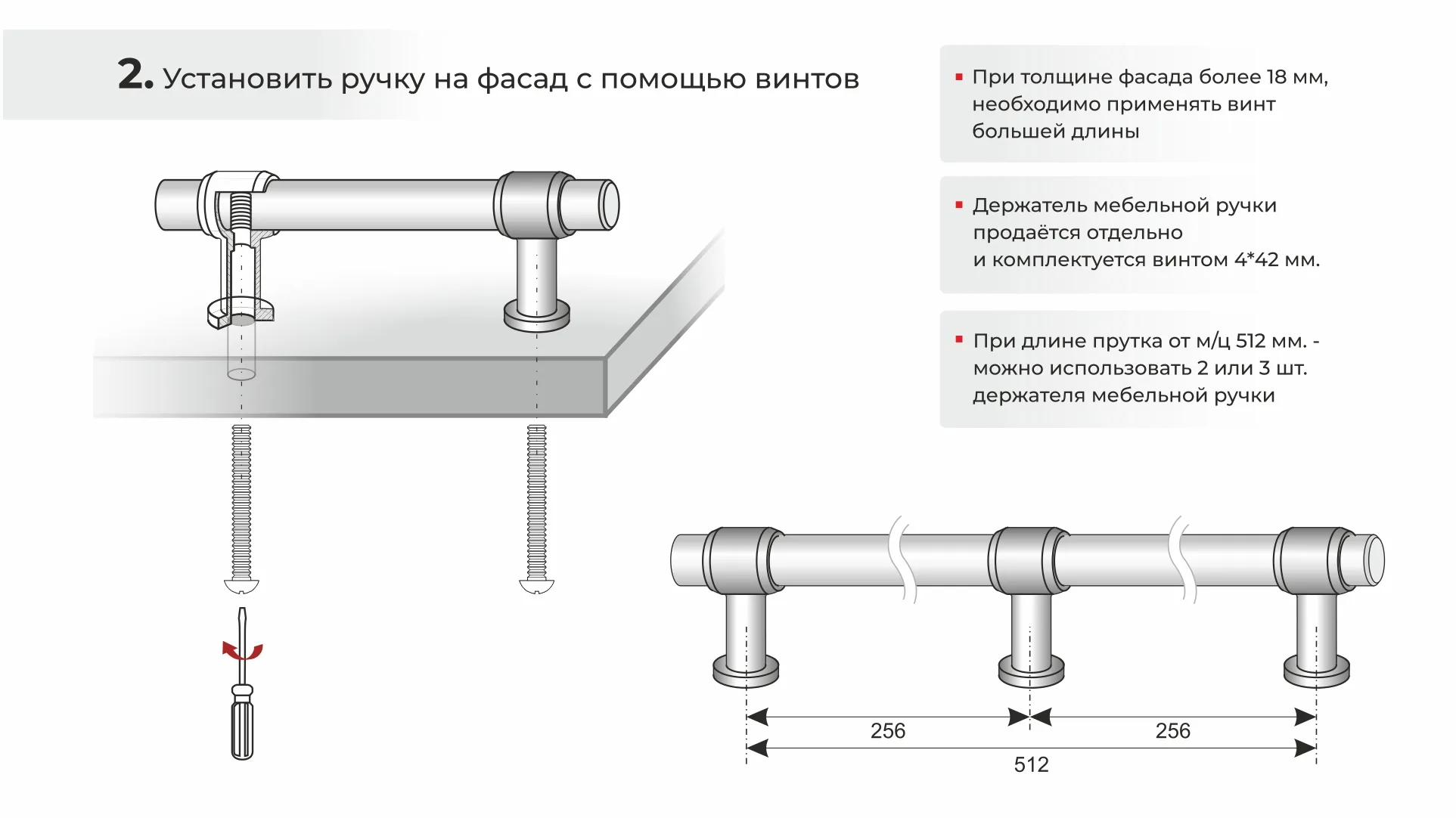 2. Установить ручку на фасад с помощью винтов

▪ При толщине фасада более 18 мм, необходимо применять винт большей длины

▪ Держатель мебельной ручки продаётся отдельно и комплектуется винтом 4*42 мм.

▪ При длине прутка от м/ц 512 мм. - можно использовать 2 или 3 шт. держателя мебельной ручки

256

256

512