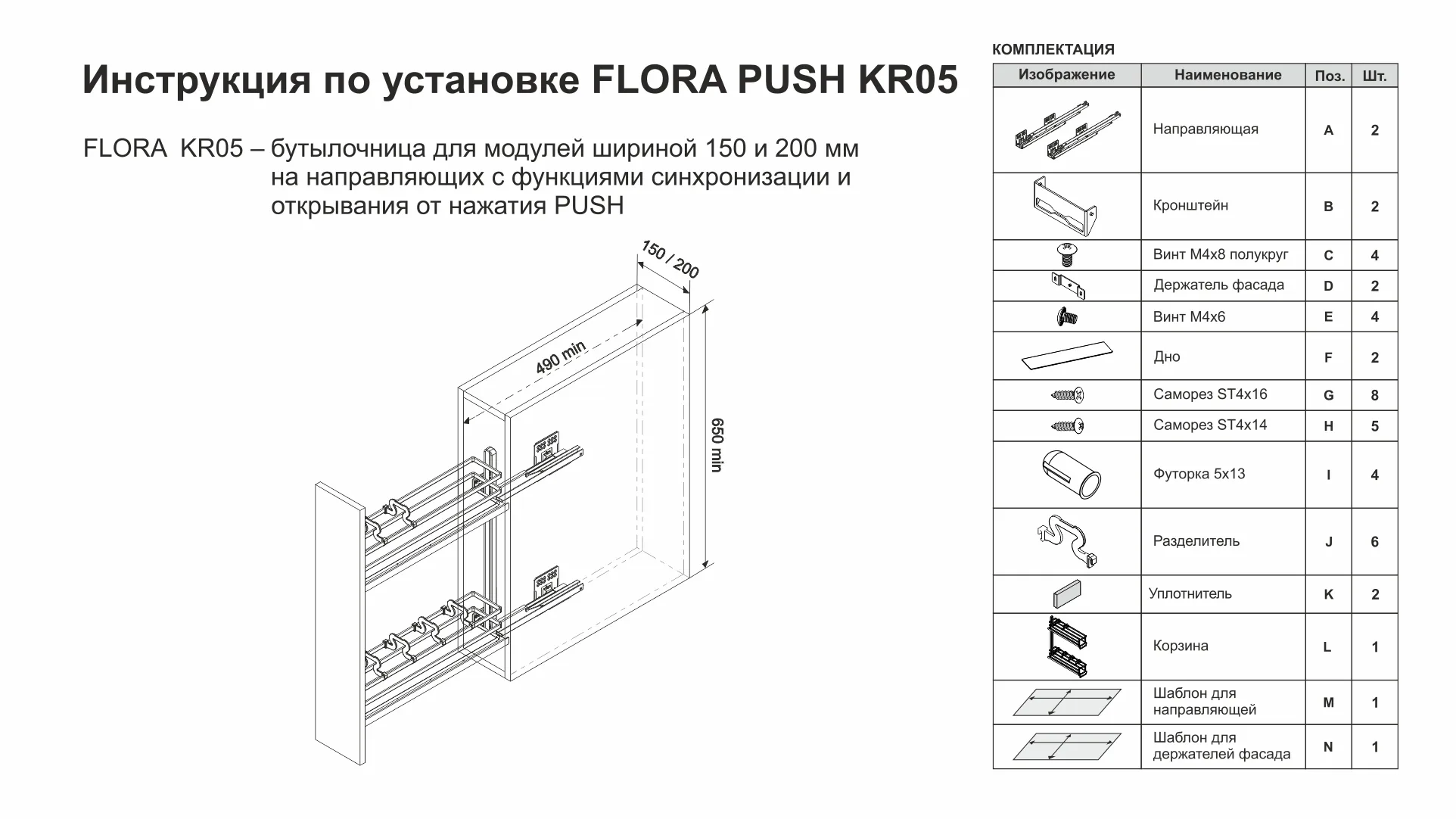 Инструкция по установке FLORA PUSH KR05

FLORA KR05 – бутылочница для модулей шириной 150 и 200 мм на направляющих с функциями синхронизации и открывания от нажатия PUSH

150 / 200

490 min

650 min

КОМПЛЕКТАЦИЯ

| Изображение | Наименование | Поз. | Шт. |
|---|---|---|---|
| | Направляющая | A | 2 |
| | Кронштейн | B | 2 |
| | Винт М4х8 полукруг | C | 4 |
| | Держатель фасада | D | 2 |
| | Винт М4х6 | E | 4 |
| | Дно | F | 2 |
| | Саморез ST4x16 | G | 8 |
| | Саморез ST4x14 | H | 5 |
| | Футорка 5х13 | I | 4 |
| | Разделитель | J | 6 |
| | Уплотнитель | K | 2 |
| | Корзина | L | 1 |
| | Шаблон для направляющей | M | 1 |
| | Шаблон для держателей фасада | N | 1 |