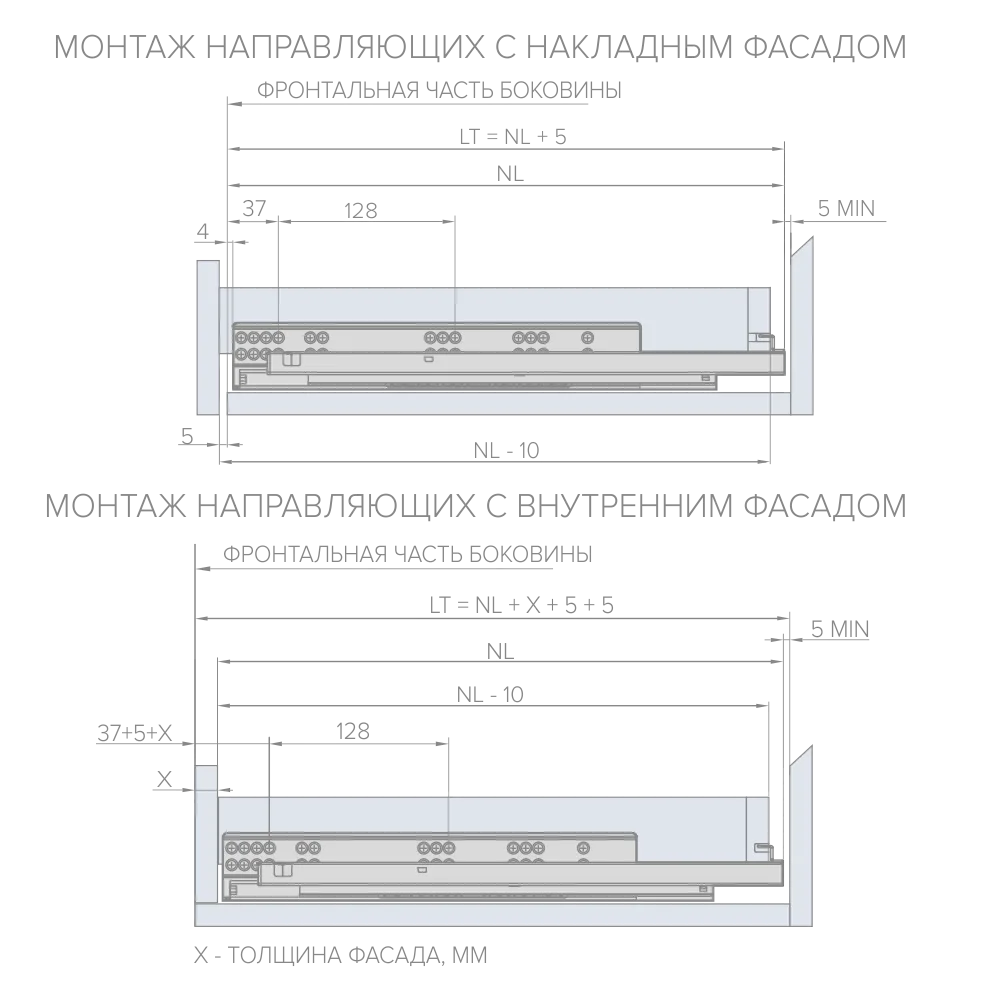 МОНТАЖ НАПРАВЛЯЮЩИХ С НАКЛАДНЫМ ФАСАДОМ

ФРОНТАЛЬНАЯ ЧАСТЬ БОКОВИНЫ

LT = NL + 5

NL

37

128

5 MIN

4

5

NL - 10

МОНТАЖ НАПРАВЛЯЮЩИХ С ВНУТРЕННИМ ФАСАДОМ

ФРОНТАЛЬНАЯ ЧАСТЬ БОКОВИНЫ

LT = NL + X + 5 + 5

5 MIN

NL

NL - 10

37+5+X

128

X

X - ТОЛЩИНА ФАСАДА, ММ