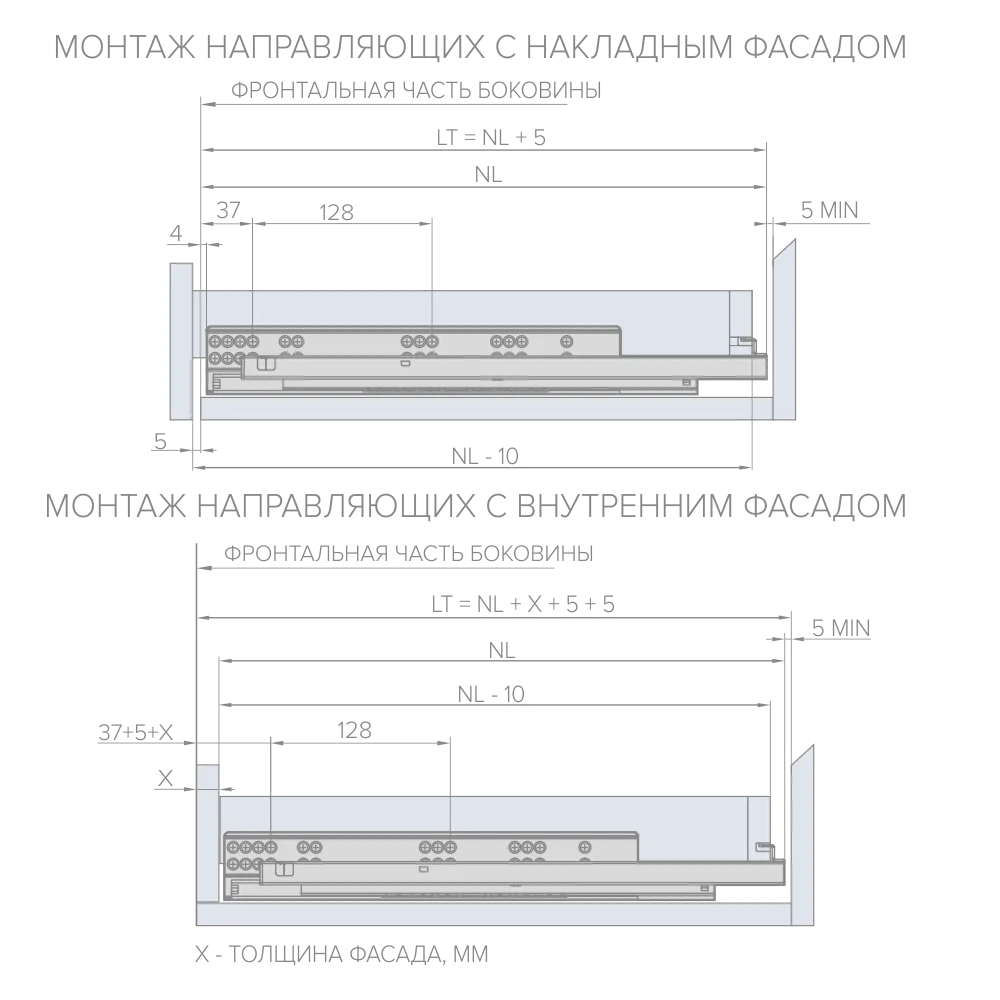 МОНТАЖ НАПРАВЛЯЮЩИХ С НАКЛАДНЫМ ФАСАДОМ

ФРОНТАЛЬНАЯ ЧАСТЬ БОКОВИНЫ

LT = NL + 5

NL

37

128

5 MIN

4

5

NL - 10

МОНТАЖ НАПРАВЛЯЮЩИХ С ВНУТРЕННИМ ФАСАДОМ

ФРОНТАЛЬНАЯ ЧАСТЬ БОКОВИНЫ

LT = NL + X + 5 + 5

5 MIN

NL

NL - 10

37+5+X

128

X

X - ТОЛЩИНА ФАСАДА, ММ