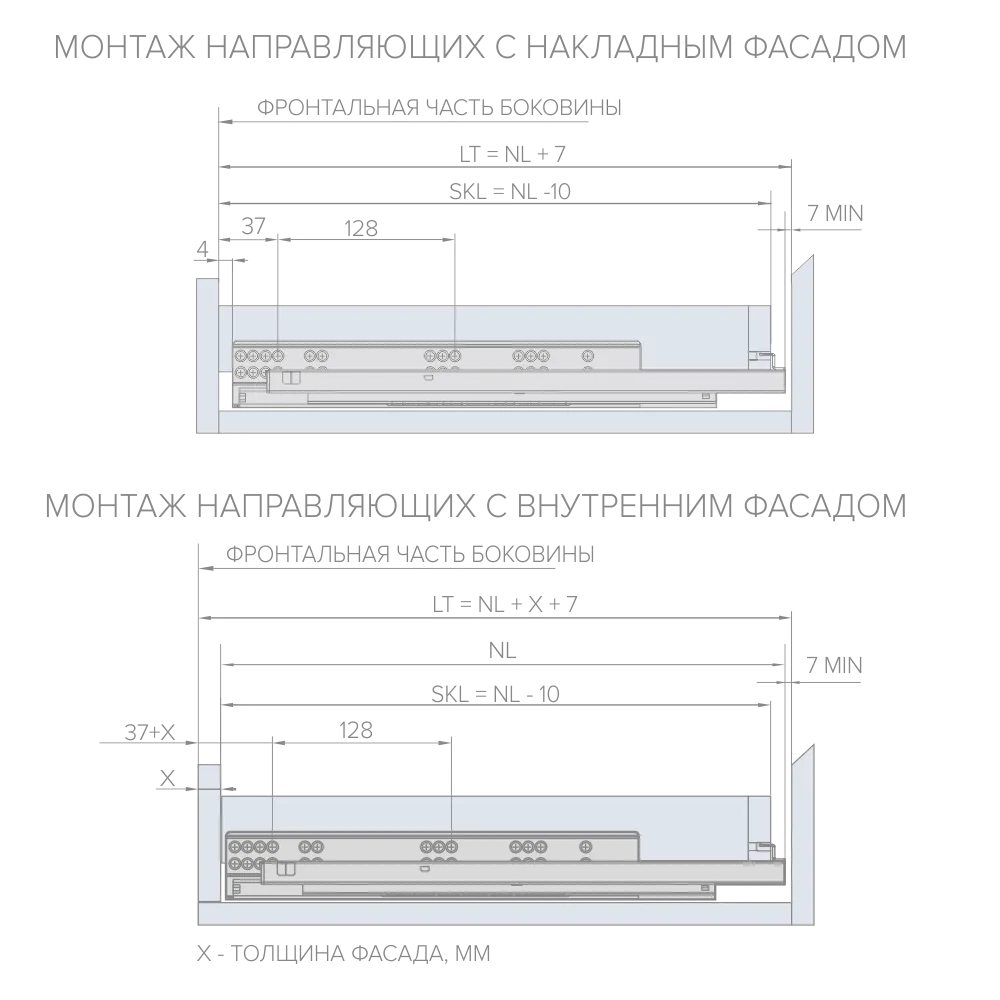 МОНТАЖ НАПРАВЛЯЮЩИХ С НАКЛАДНЫМ ФАСАДОМ

ФРОНТАЛЬНАЯ ЧАСТЬ БОКОВИНЫ

LT = NL + 7

SKL = NL -10

7 MIN

37

128

4

МОНТАЖ НАПРАВЛЯЮЩИХ С ВНУТРЕННИМ ФАСАДОМ

ФРОНТАЛЬНАЯ ЧАСТЬ БОКОВИНЫ

LT = NL + X + 7

NL

7 MIN

SKL = NL - 10

37+X

128

X

X - ТОЛЩИНА ФАСАДА, ММ