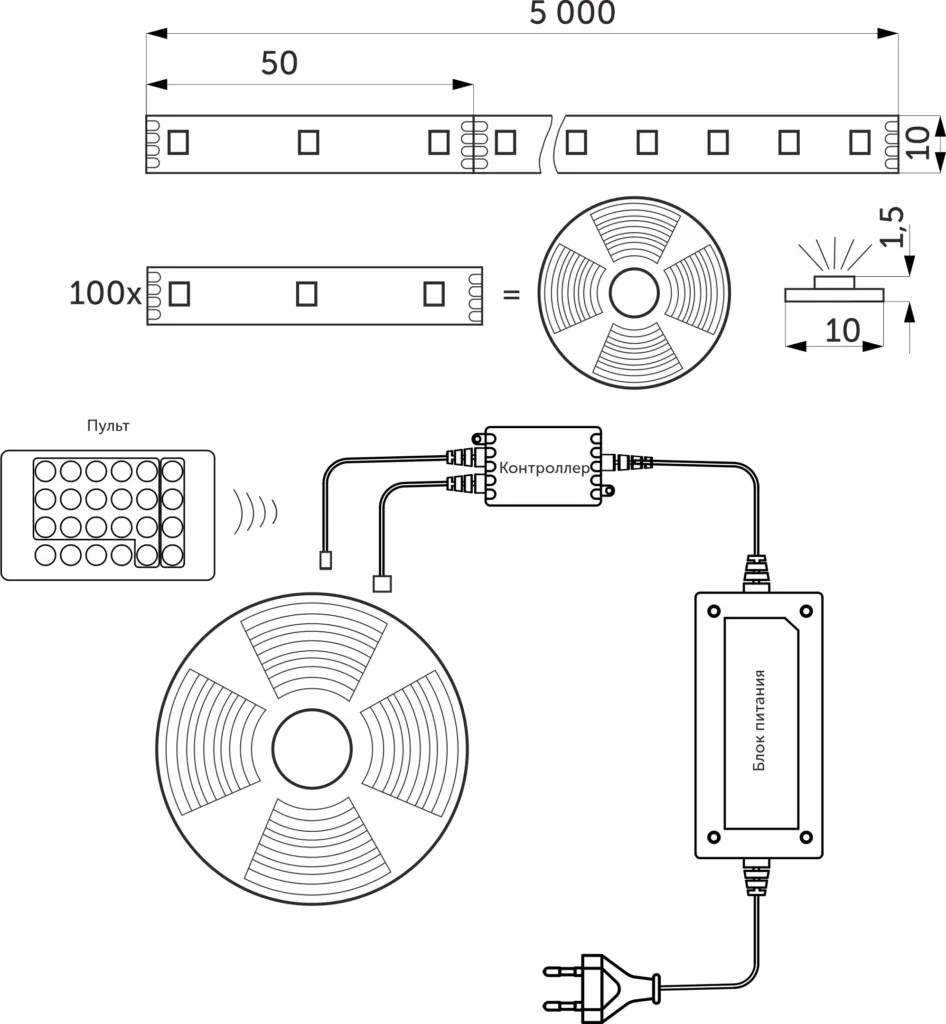 5 000

50

10

100x

=

1,5

10

Пульт

Контроллер

Блок питания