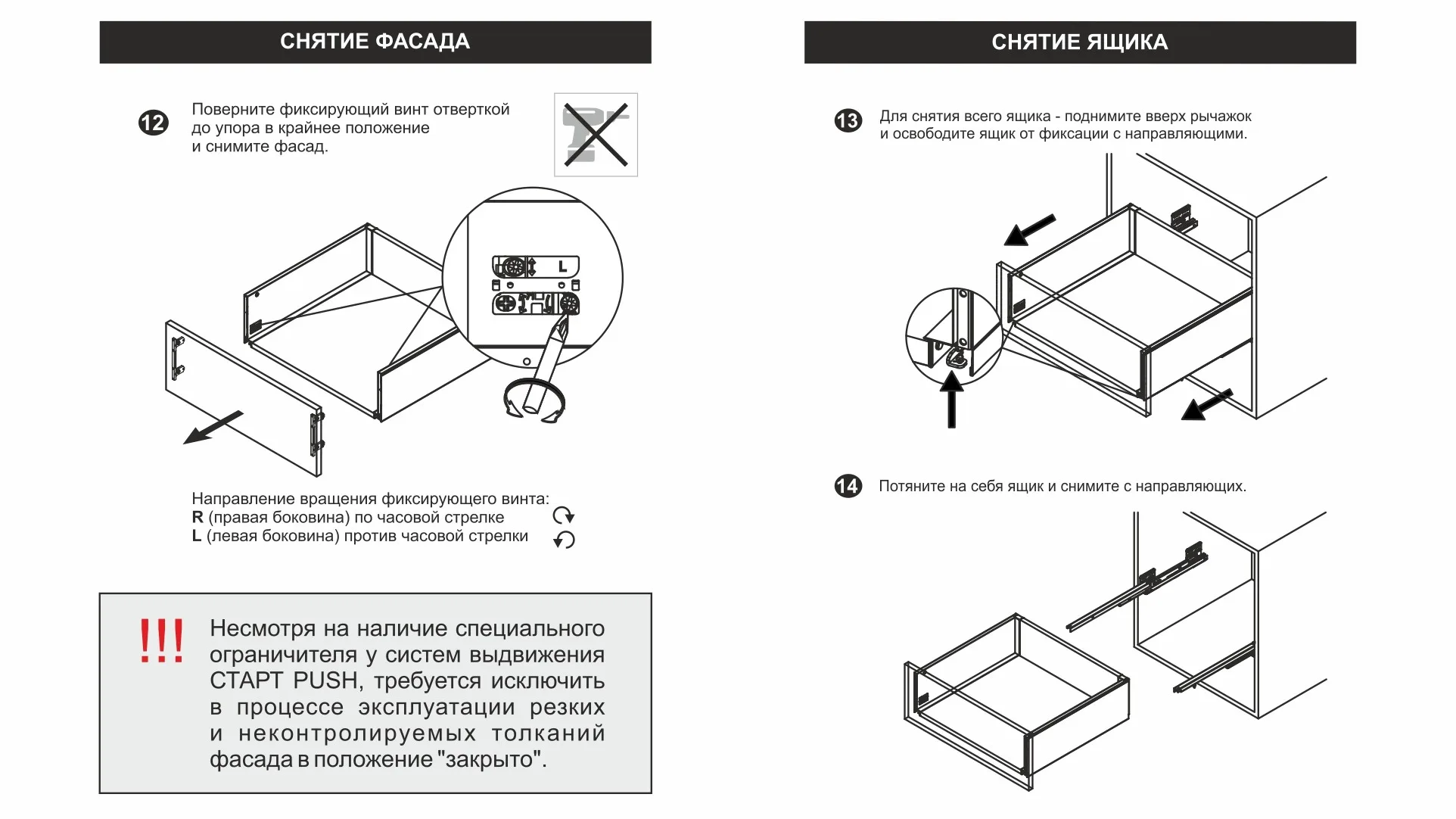 СНЯТИЕ ФАСАДА

12 Поверните фиксирующий винт отверткой до упора в крайнее положение и снимите фасад.

L

Направление вращения фиксирующего винта:
R (правая боковина) по часовой стрелке
L (левая боковина) против часовой стрелки

!!! Несмотря на наличие специального ограничителя у систем выдвижения СТАРТ PUSH, требуется исключить в процессе эксплуатации резких и неконтролируемых толканий фасада в положение "закрыто".

СНЯТИЕ ЯЩИКА

13 Для снятия всего ящика - поднимите вверх рычажок и освободите ящик от фиксации с направляющими.

14 Потяните на себя ящик и снимите с направляющих.