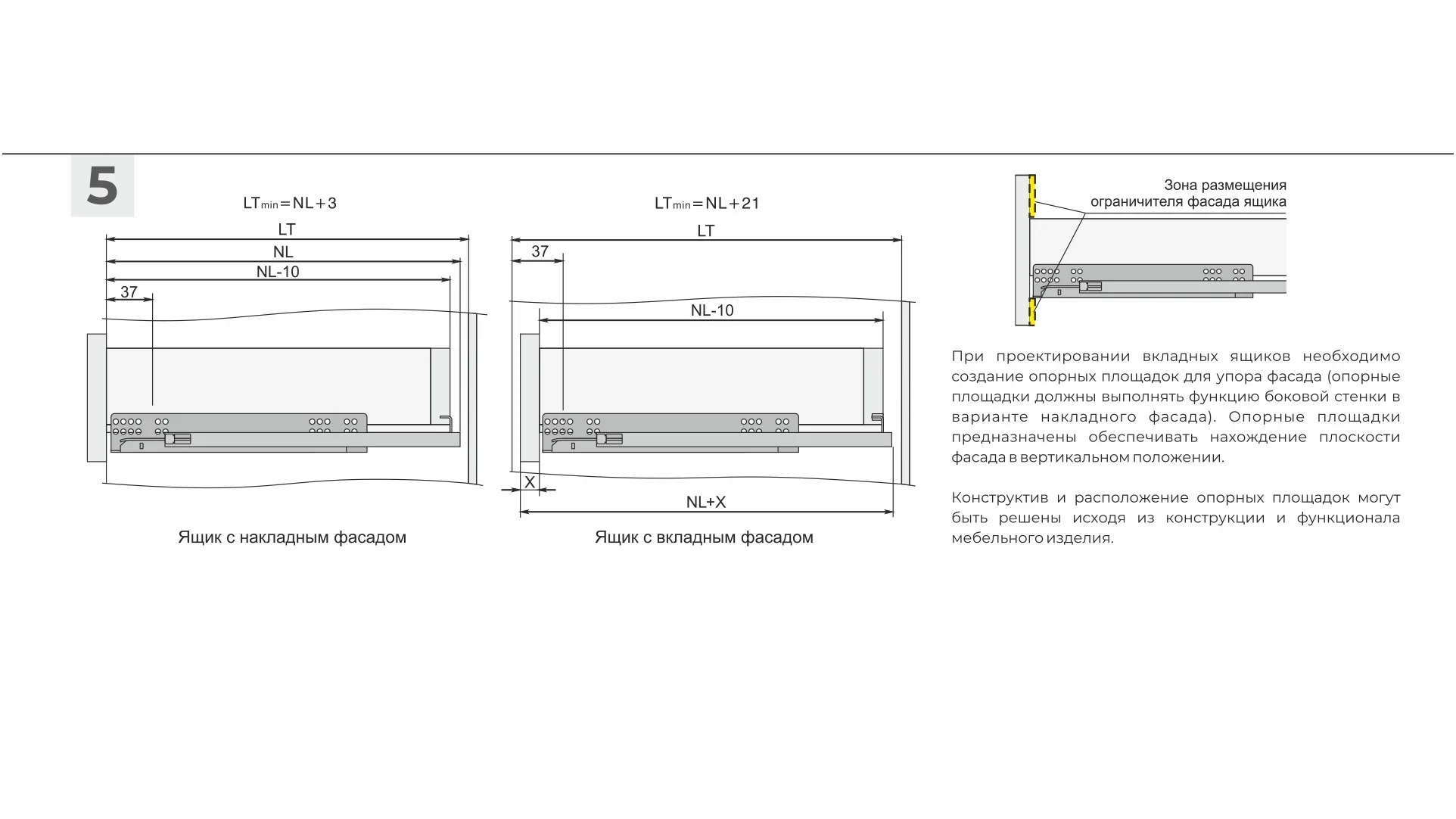 5

$LT_{min}=NL+3$

LT

NL

NL-10

37

Ящик с накладным фасадом

$LT_{min}=NL+21$

LT

37

NL-10

X

NL+X

Ящик с вкладным фасадом

Зона размещения ограничителя фасада ящика

При проектировании вкладных ящиков необходимо создание опорных площадок для упора фасада (опорные площадки должны выполнять функцию боковой стенки в варианте накладного фасада). Опорные площадки предназначены обеспечивать нахождение плоскости фасада в вертикальном положении.

Конструктив и расположение опорных площадок могут быть решены исходя из конструкции и функционала мебельного изделия.