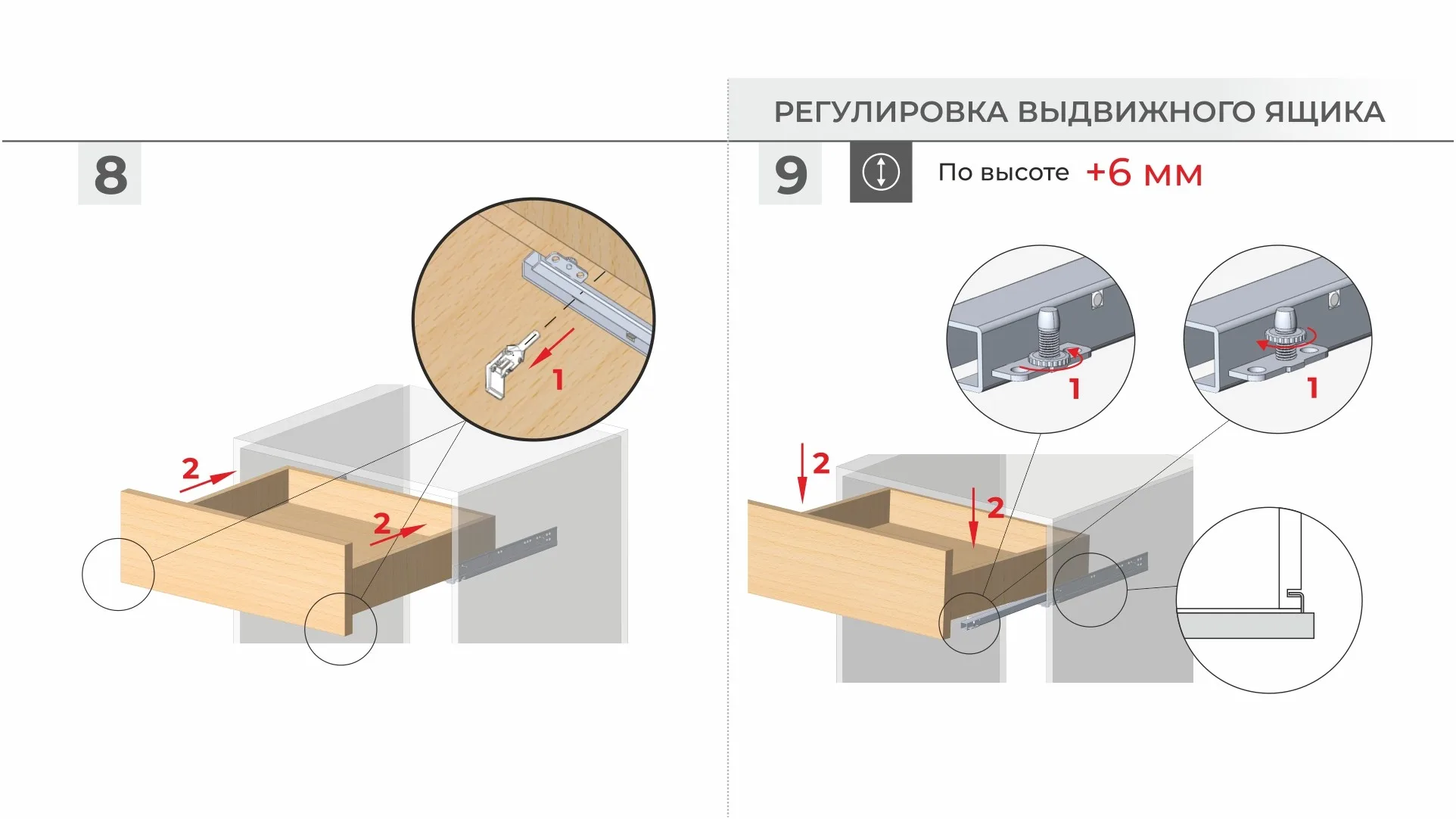 РЕГУЛИРОВКА ВЫДВИЖНОГО ЯЩИКА

8

1

2

2

9

По высоте +6 мм

1

1

2

2