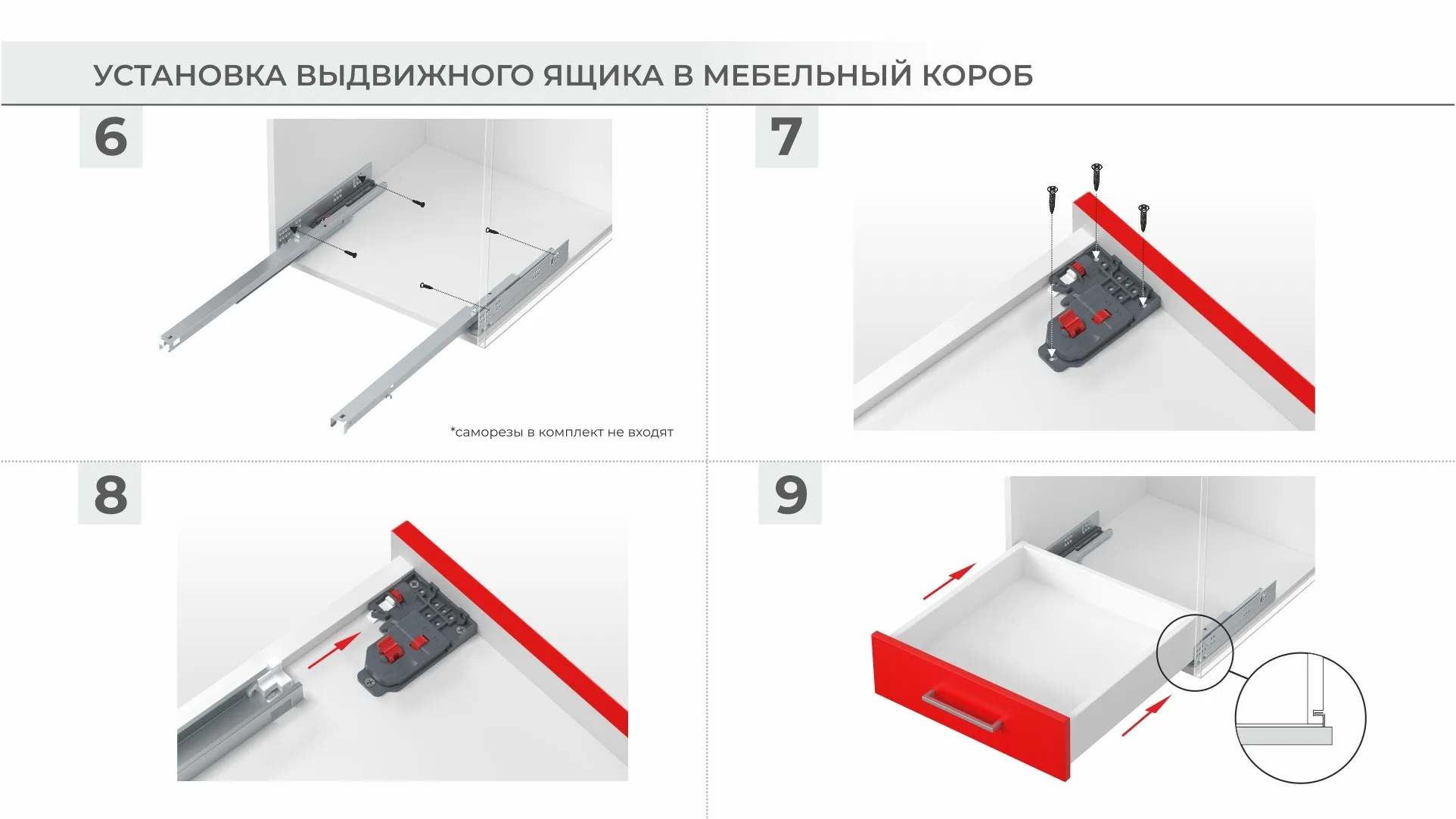 УСТАНОВКА ВЫДВИЖНОГО ЯЩИКА В МЕБЕЛЬНЫЙ КОРОБ

6

*саморезы в комплект не входят

7

8

9