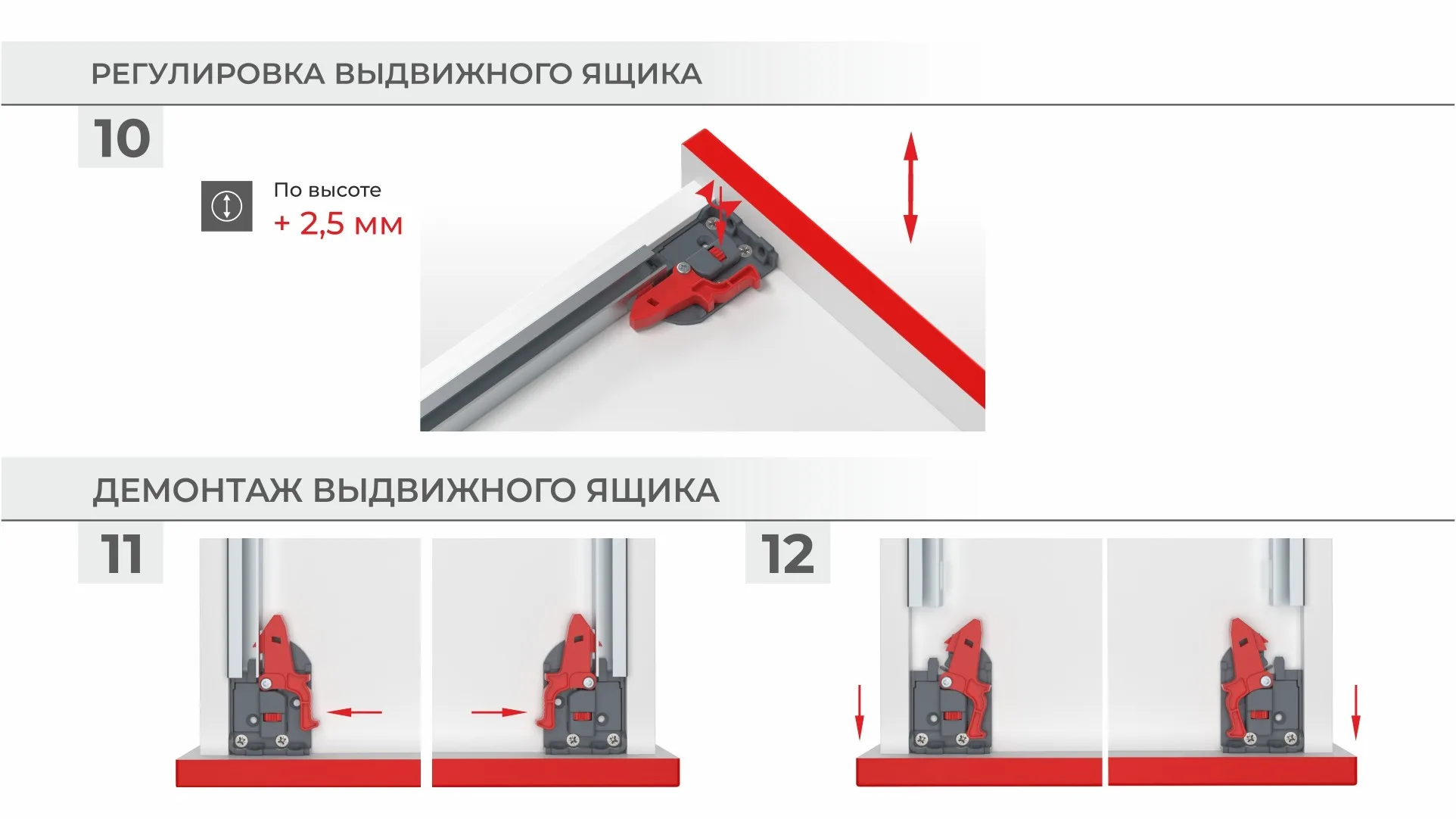 РЕГУЛИРОВКА ВЫДВИЖНОГО ЯЩИКА

10

По высоте
+ 2,5 мм

ДЕМОНТАЖ ВЫДВИЖНОГО ЯЩИКА

11

12