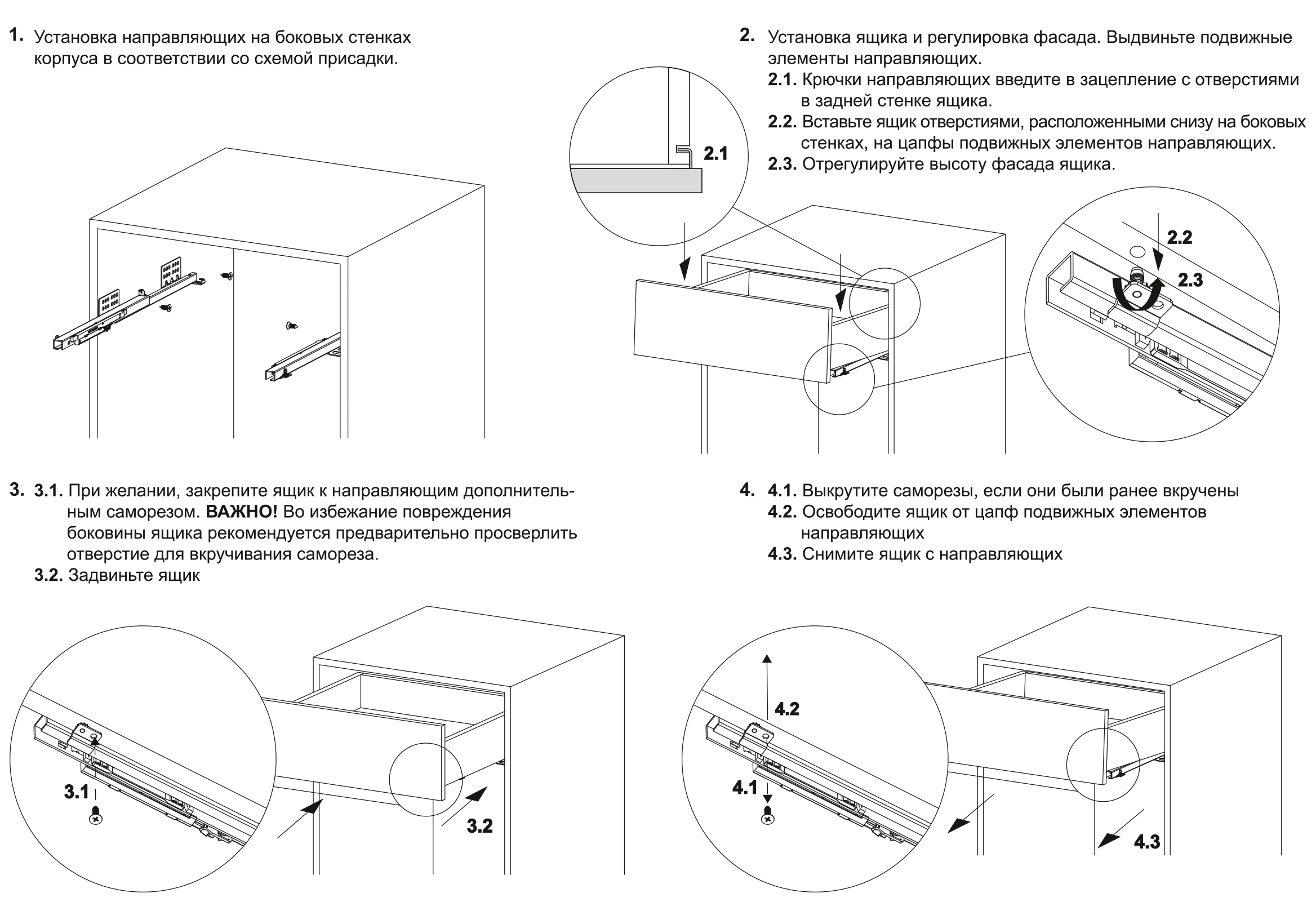 1. Установка направляющих на боковых стенках корпуса в соответствии со схемой присадки.

2. Установка ящика и регулировка фасада. Выдвиньте подвижные элементы направляющих.
2.1. Крючки направляющих введите в зацепление с отверстиями в задней стенке ящика.
2.2. Вставьте ящик отверстиями, расположенными снизу на боковых стенках, на цапфы подвижных элементов направляющих.
2.3. Отрегулируйте высоту фасада ящика.

2.1

2.2

2.3

3. 3.1. При желании, закрепите ящик к направляющим дополнительным саморезом. ВАЖНО! Во избежание повреждения боковины ящика рекомендуется предварительно просверлить отверстие для вкручивания самореза.
3.2. Задвиньте ящик

4. 4.1. Выкрутите саморезы, если они были ранее вкручены
4.2. Освободите ящик от цапф подвижных элементов направляющих
4.3. Снимите ящик с направляющих

3.1

3.2

4.2

4.1

4.3