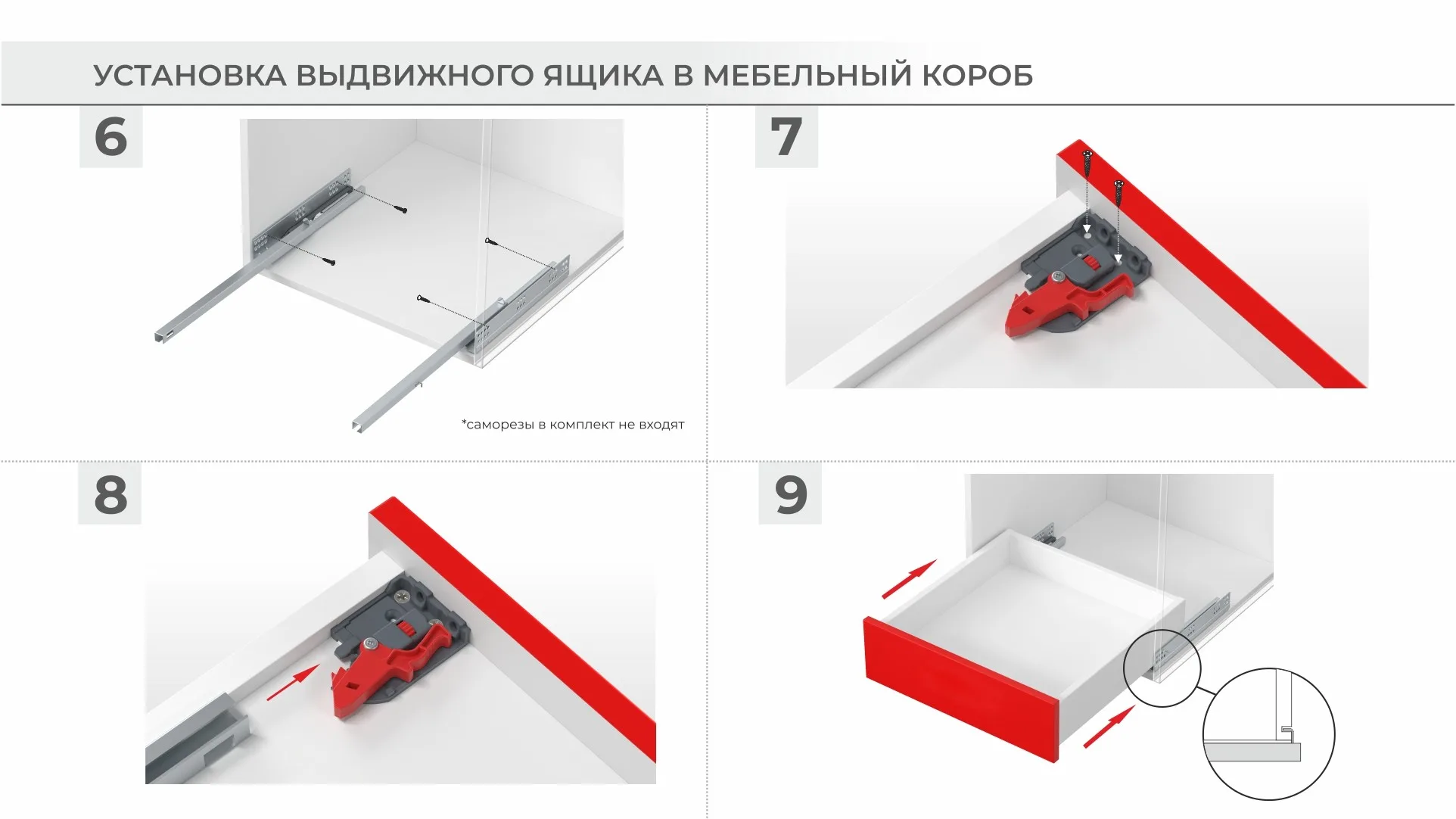 УСТАНОВКА ВЫДВИЖНОГО ЯЩИКА В МЕБЕЛЬНЫЙ КОРОБ

6

*саморезы в комплект не входят

7

8

9