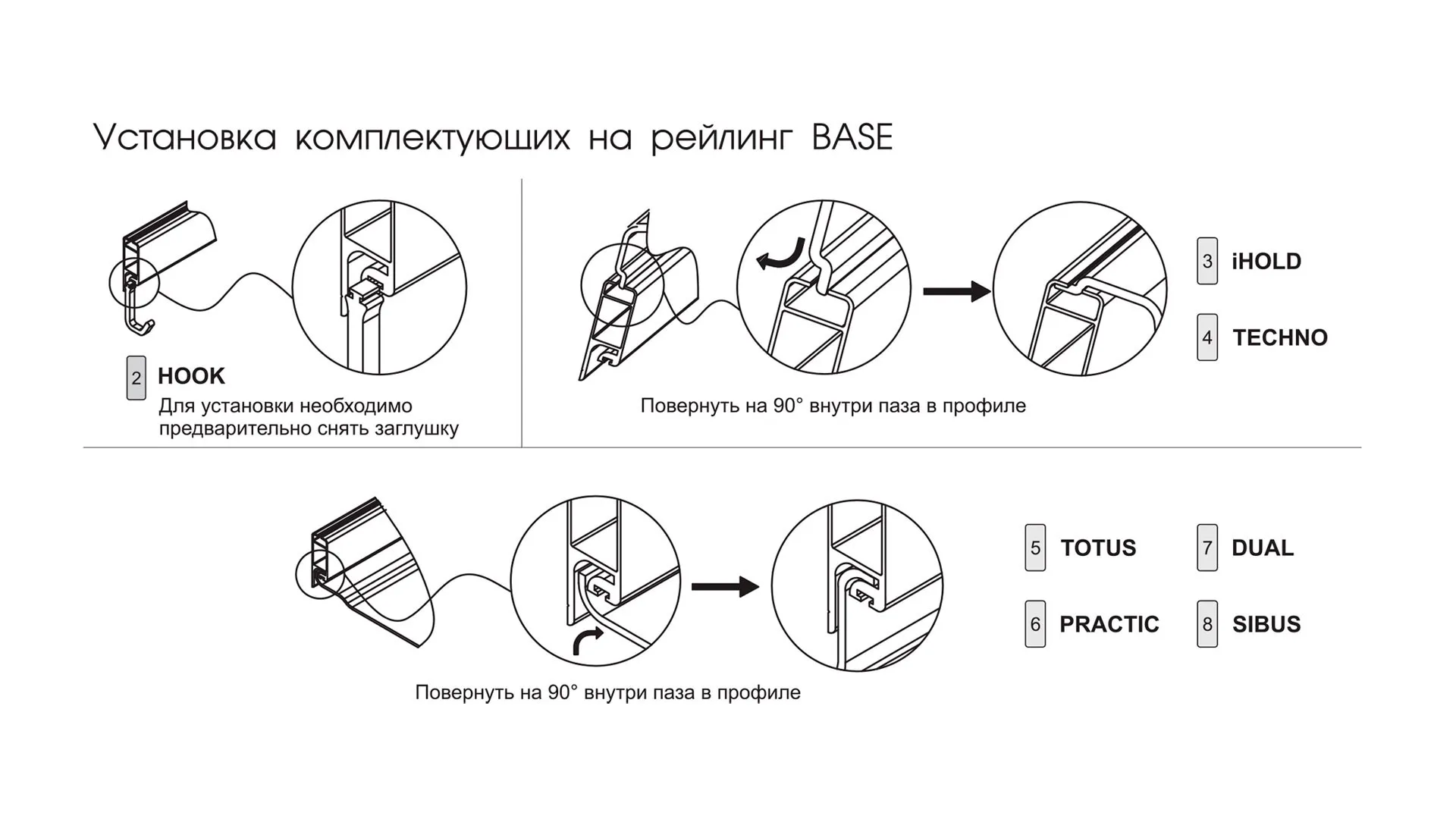 Установка комплектующих на рейлинг BASE

2 HOOK
Для установки необходимо предварительно снять заглушку

Повернуть на 90° внутри паза в профиле

3 iHOLD

4 TECHNO

Повернуть на 90° внутри паза в профиле

5 TOTUS

6 PRACTIC

7 DUAL

8 SIBUS