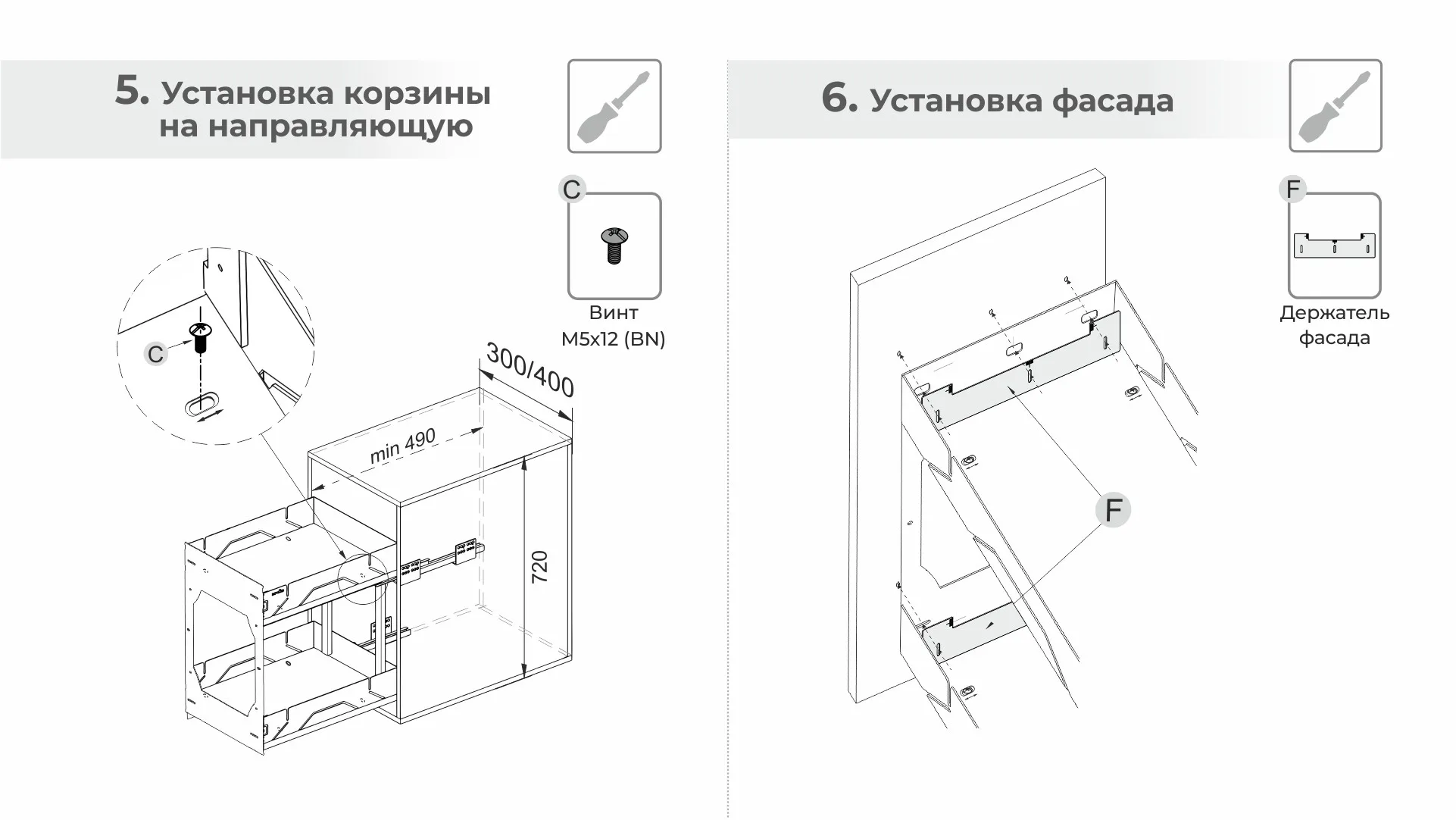 5. Установка корзины на направляющую

C

Винт M5x12 (BN)

C

300/400

min 490

720

6. Установка фасада

F

Держатель фасада

F