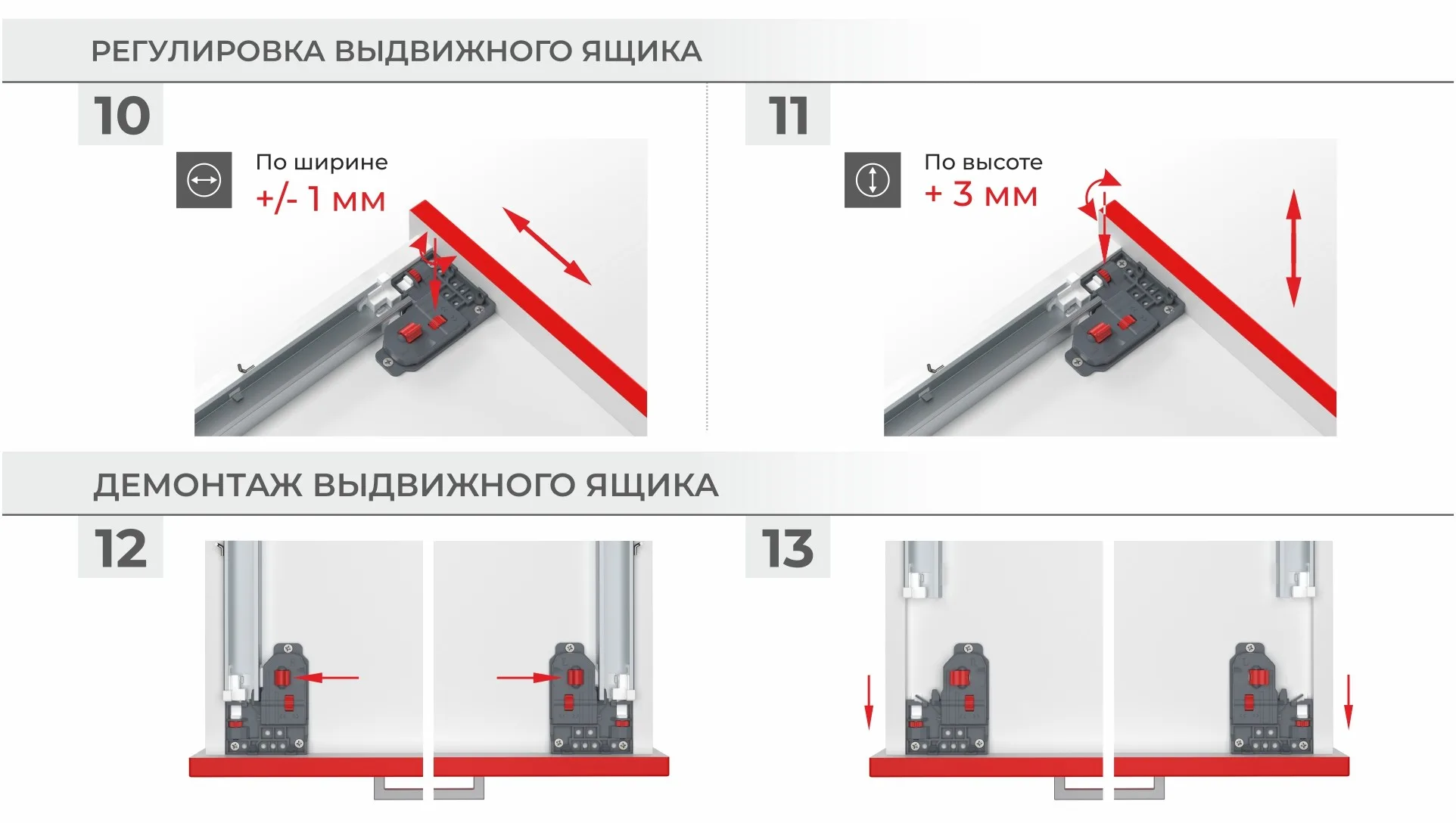 РЕГУЛИРОВКА ВЫДВИЖНОГО ЯЩИКА

10

По ширине
+/- 1 мм

11

По высоте
+ 3 мм

ДЕМОНТАЖ ВЫДВИЖНОГО ЯЩИКА

12

13