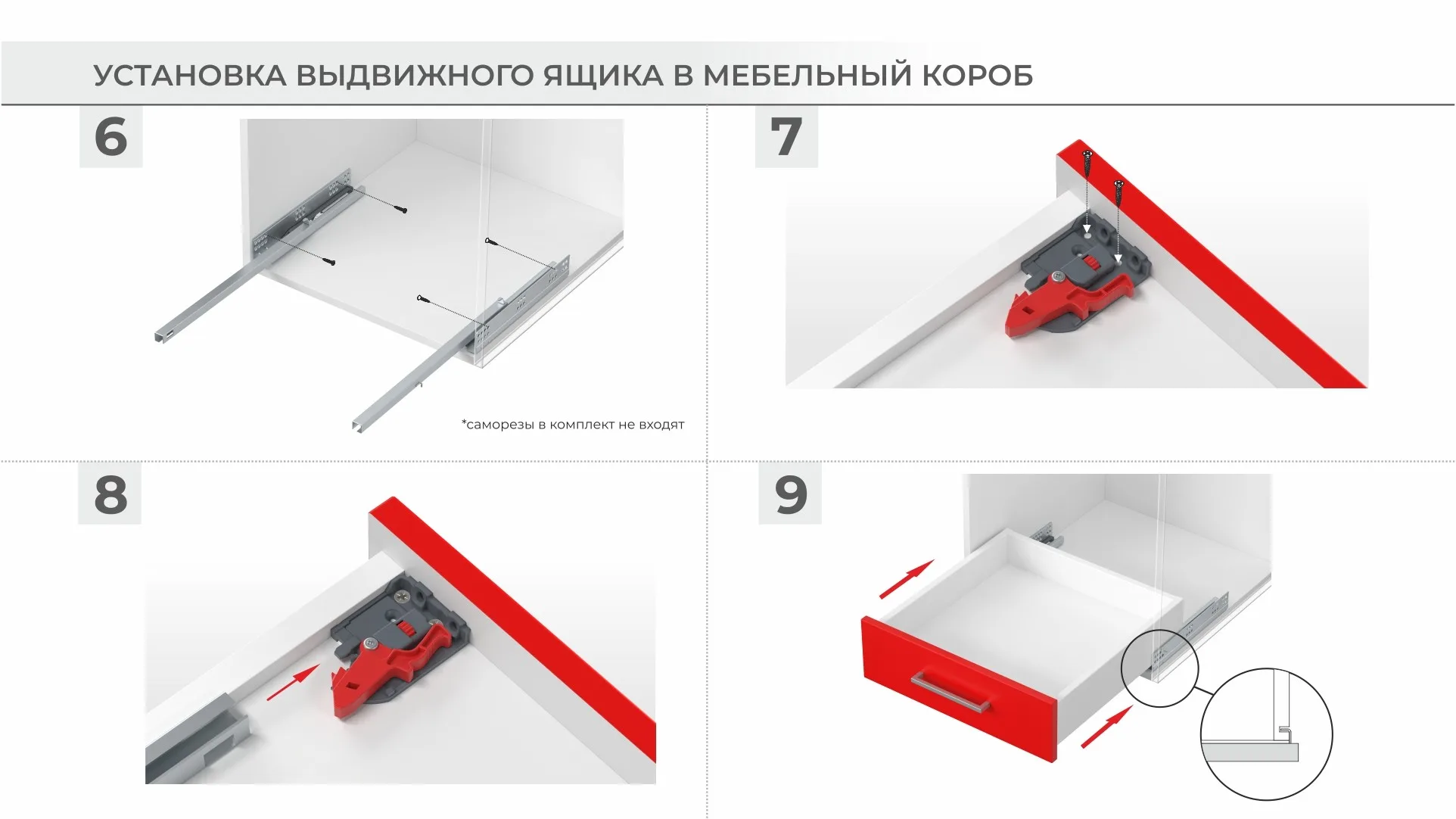 УСТАНОВКА ВЫДВИЖНОГО ЯЩИКА В МЕБЕЛЬНЫЙ КОРОБ

6

*саморезы в комплект не входят

7

8

9