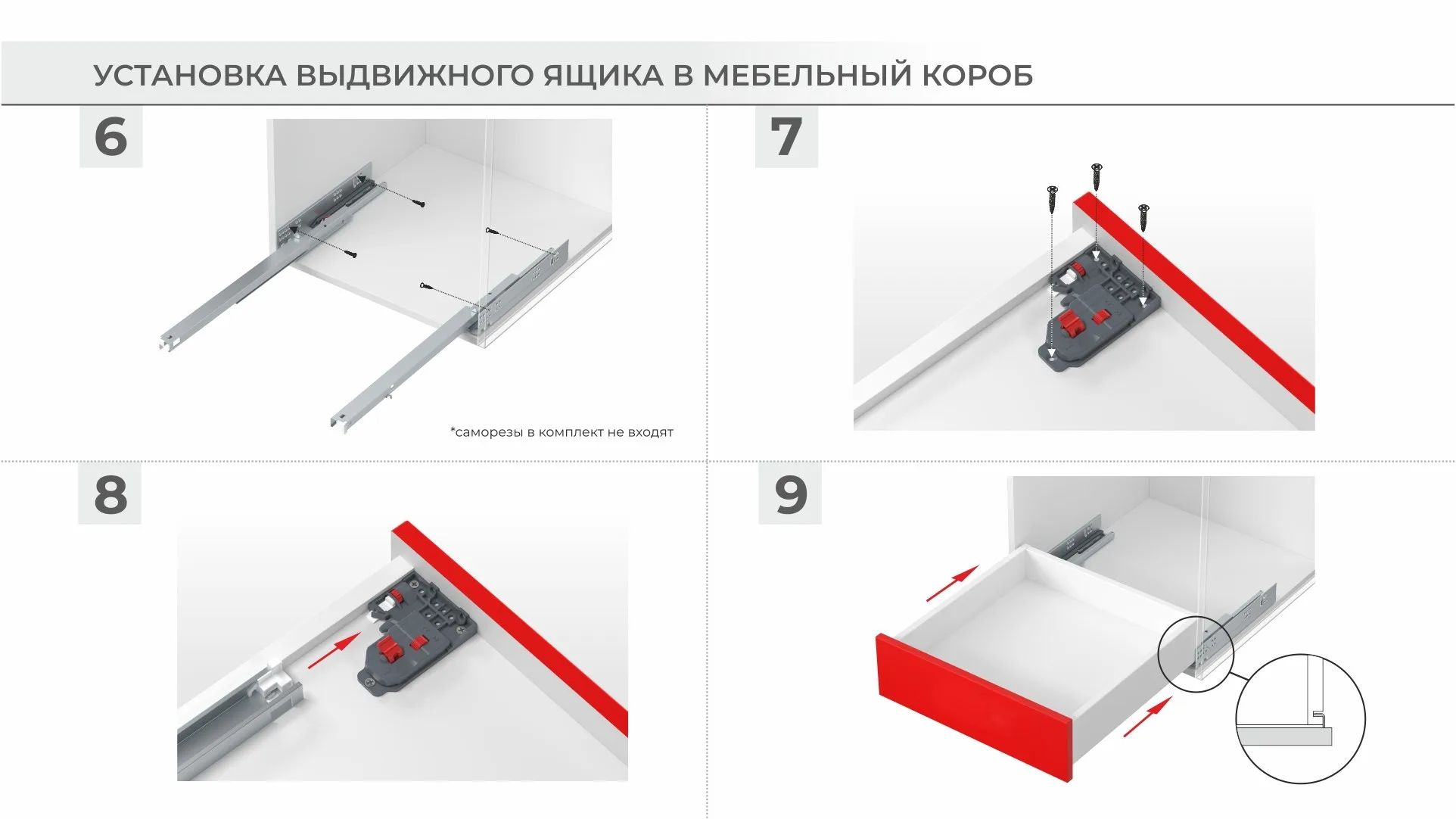 УСТАНОВКА ВЫДВИЖНОГО ЯЩИКА В МЕБЕЛЬНЫЙ КОРОБ

6

*саморезы в комплект не входят

7

8

9